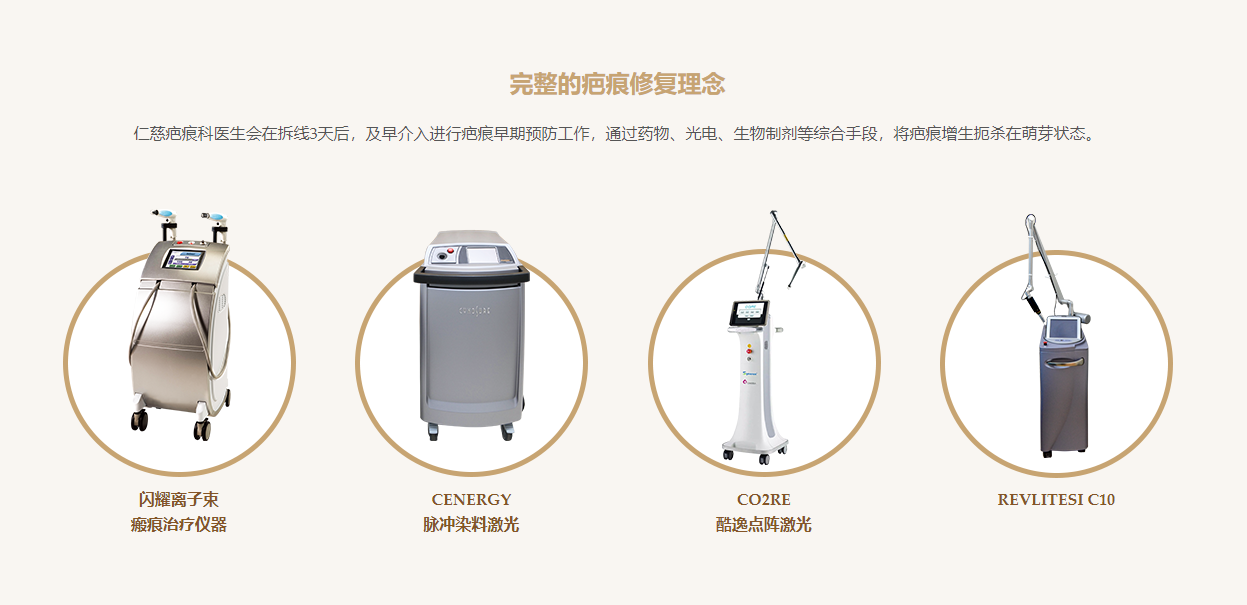 完整的疤痕修复理念

仁慈疤痕科医生会在拆线3天后，及早介入进行疤痕早期预防工作，通过药物、光电、生物制剂等综合手段，将疤痕增生扼杀在萌芽状态。

闪耀离子束
瘢痕治疗仪器

CENERGY
脉冲染料激光

CO2RE
酷逸点阵激光

REVLITESI C10