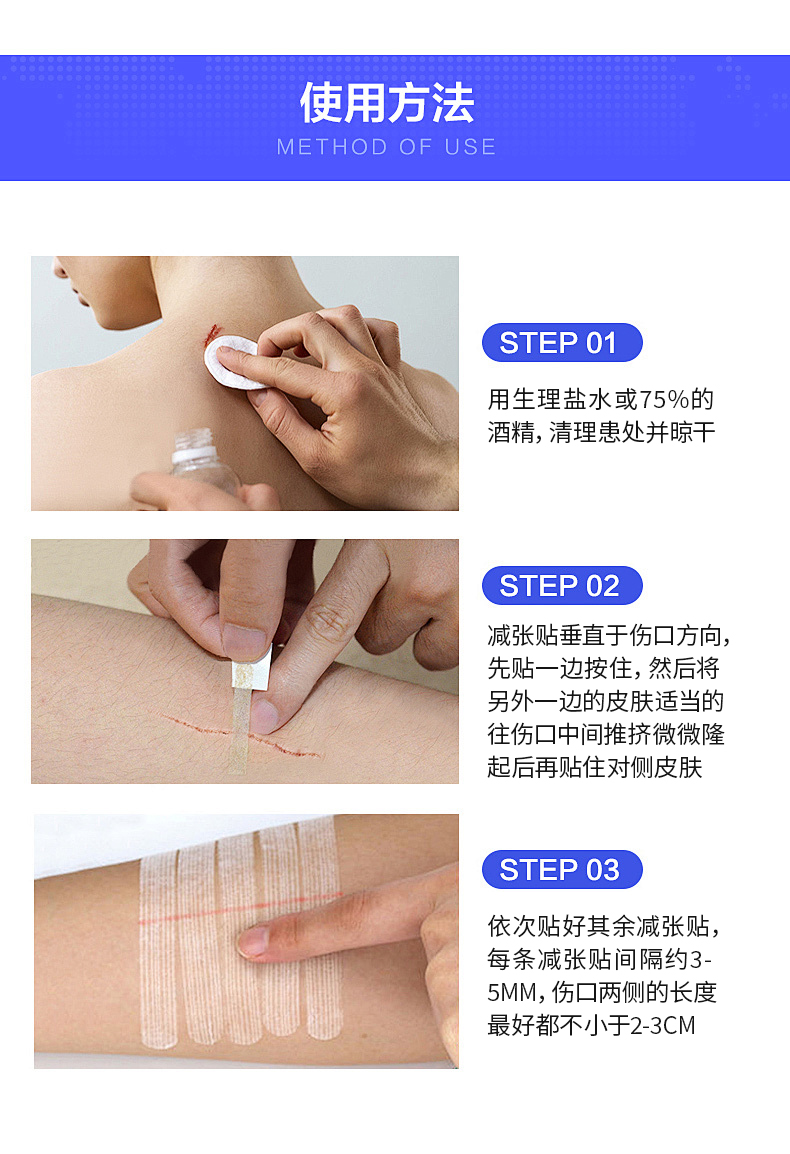 使用方法
METHOD OF USE

STEP 01
用生理盐水或75%的酒精，清理患处并晾干

STEP 02
减张贴垂直于伤口方向，先贴一边按住，然后将另外一边的皮肤适当的往伤口中间推挤微微隆起后再贴住对侧皮肤

STEP 03
依次贴好其余减张贴，每条减张贴间隔约3-5MM，伤口两侧的长度最好都不小于2-3CM